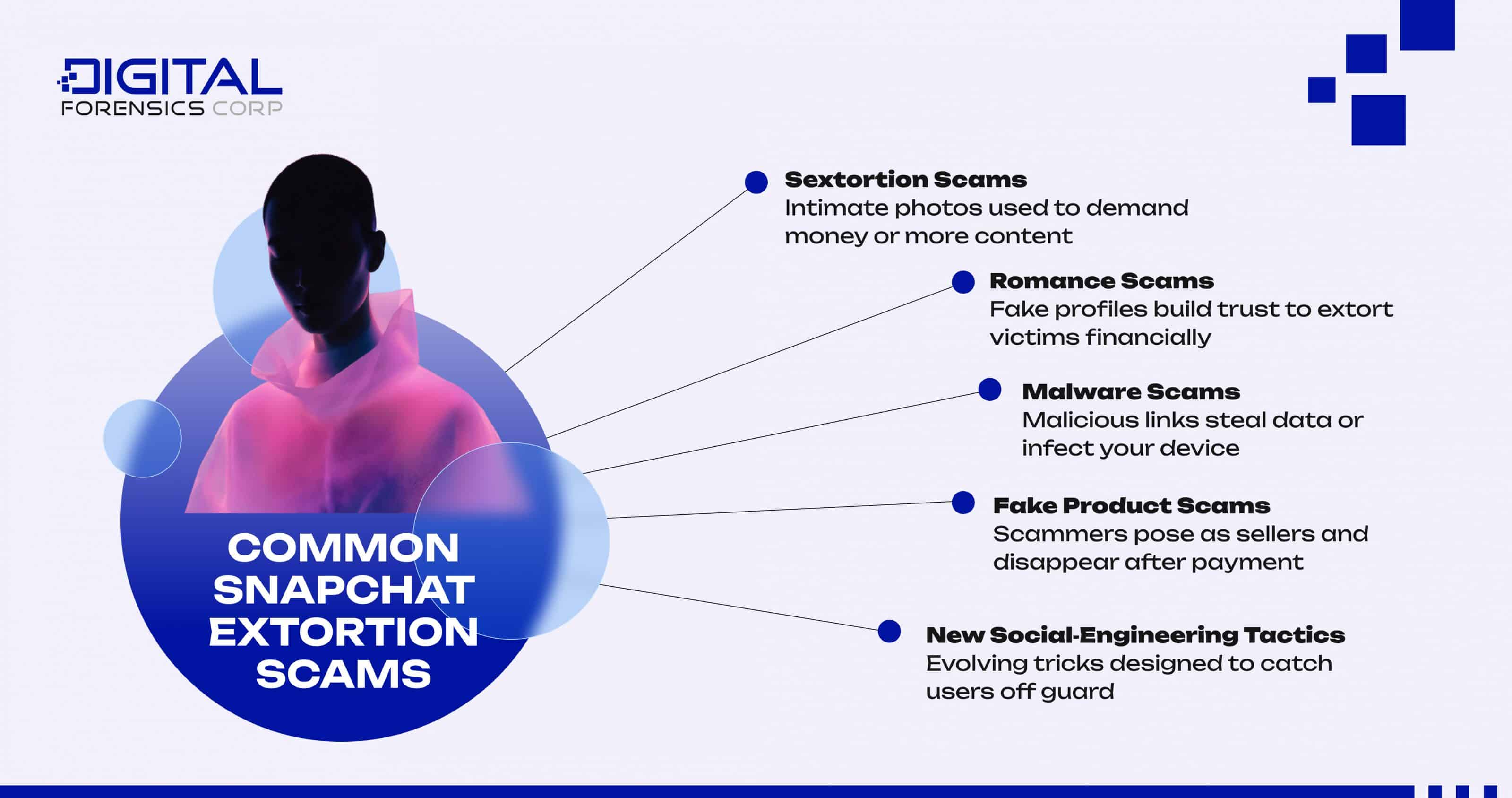 DIGITAL
FORENSICS CORP

COMMON SNAPCHAT EXTORTION SCAMS

Sextortion Scams
Intimate photos used to demand money or more content

Romance Scams
Fake profiles build trust to extort victims financially

Malware Scams
Malicious links steal data or infect your device

Fake Product Scams
Scammers pose as sellers and disappear after payment

New Social-Engineering Tactics
Evolving tricks designed to catch users off guard