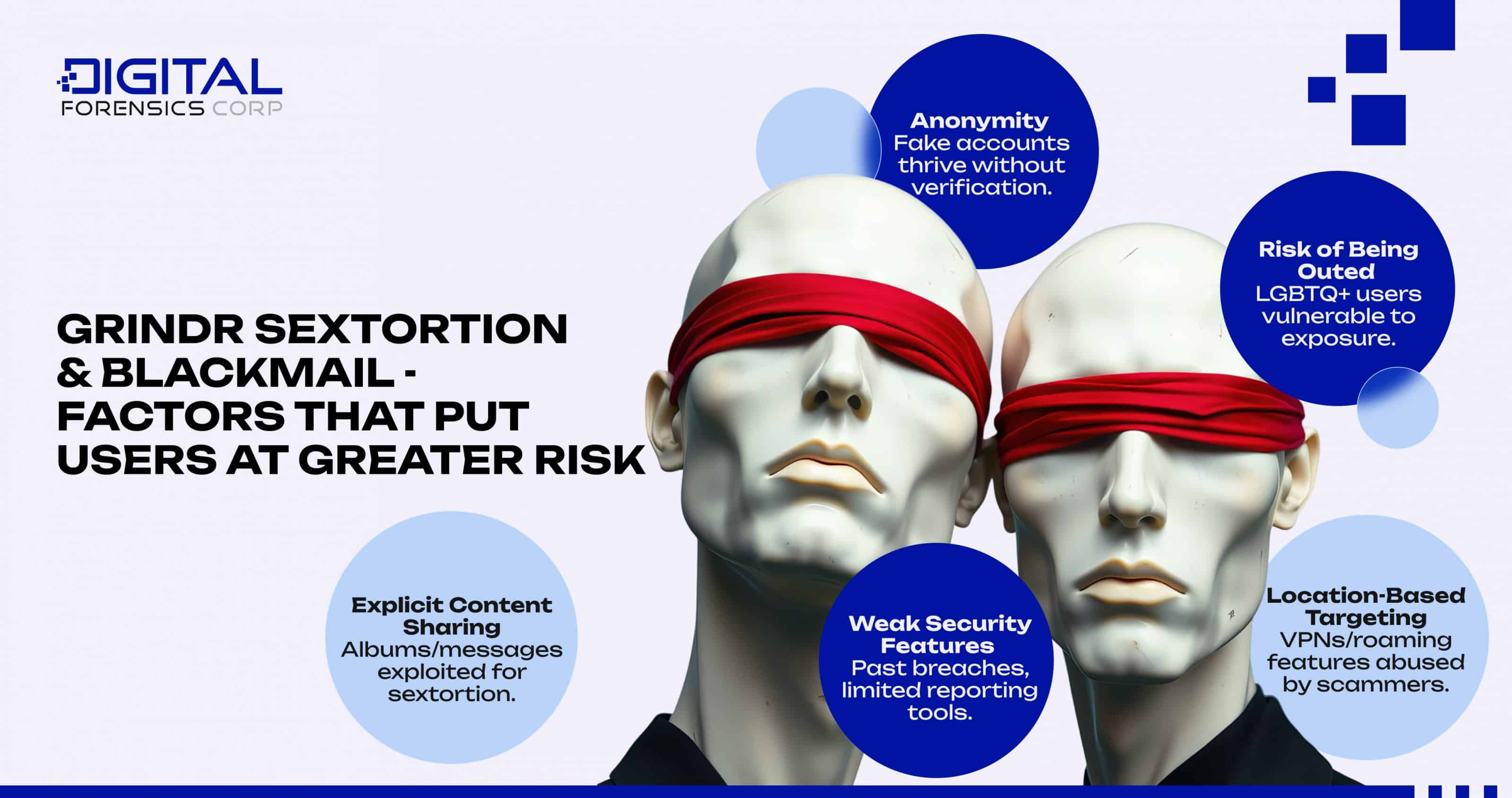 DIGITAL FORENSICS CORP

GRINDR SEXTORTION & BLACKMAIL - FACTORS THAT PUT USERS AT GREATER RISK

Anonymity
Fake accounts thrive without verification.

Risk of Being Outed
LGBTQ+ users vulnerable to exposure.

Explicit Content Sharing
Albums/messages exploited for sextortion.

Weak Security Features
Past breaches, limited reporting tools.

Location-Based Targeting
VPNs/roaming features abused by scammers.