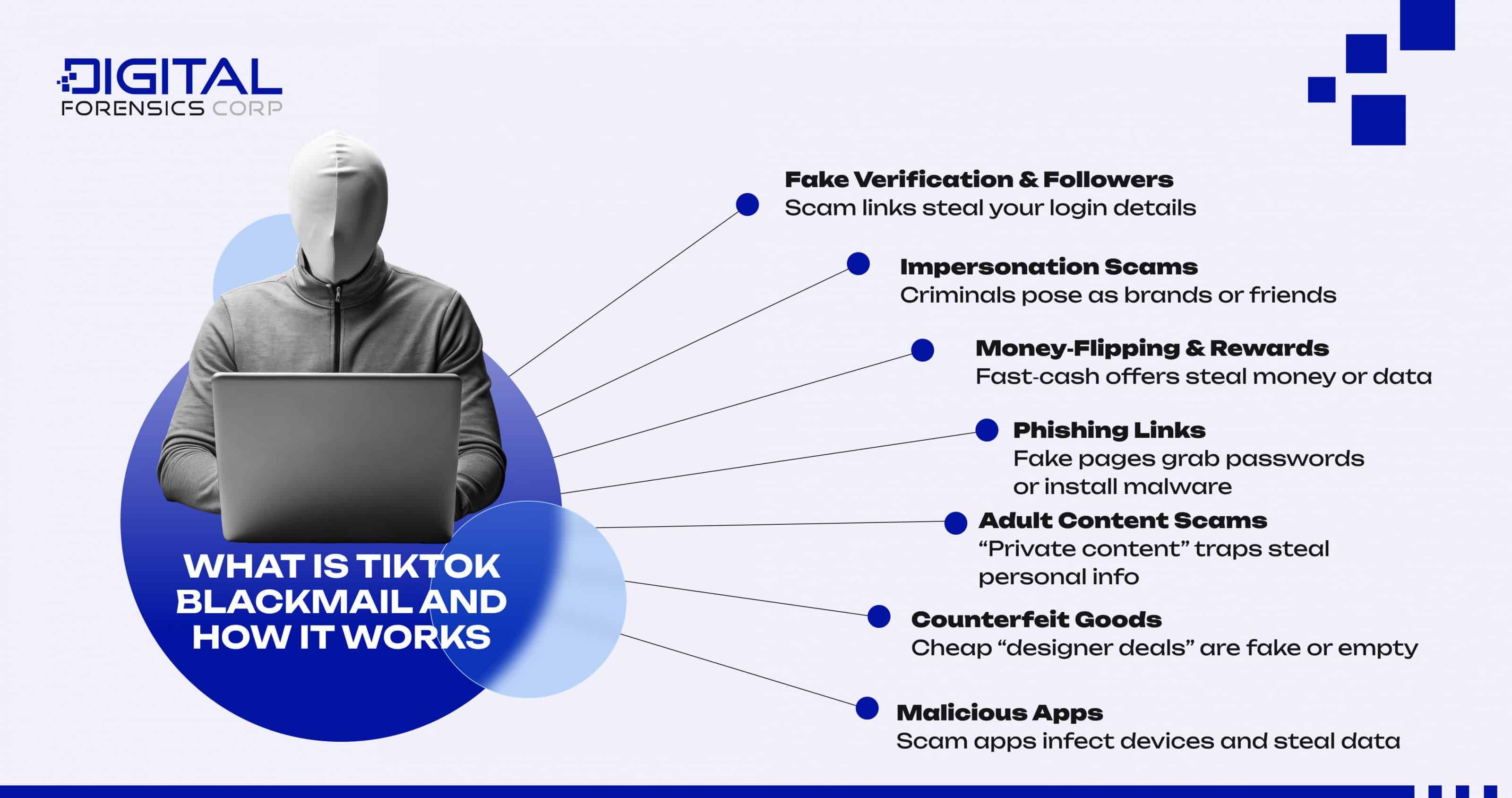 DIGITAL
FORENSICS CORP

WHAT IS TIKTOK BLACKMAIL AND HOW IT WORKS

Fake Verification & Followers
Scam links steal your login details

Impersonation Scams
Criminals pose as brands or friends

Money-Flipping & Rewards
Fast-cash offers steal money or data

Phishing Links
Fake pages grab passwords or install malware

Adult Content Scams
“Private content” traps steal personal info

Counterfeit Goods
Cheap “designer deals” are fake or empty

Malicious Apps
Scam apps infect devices and steal data