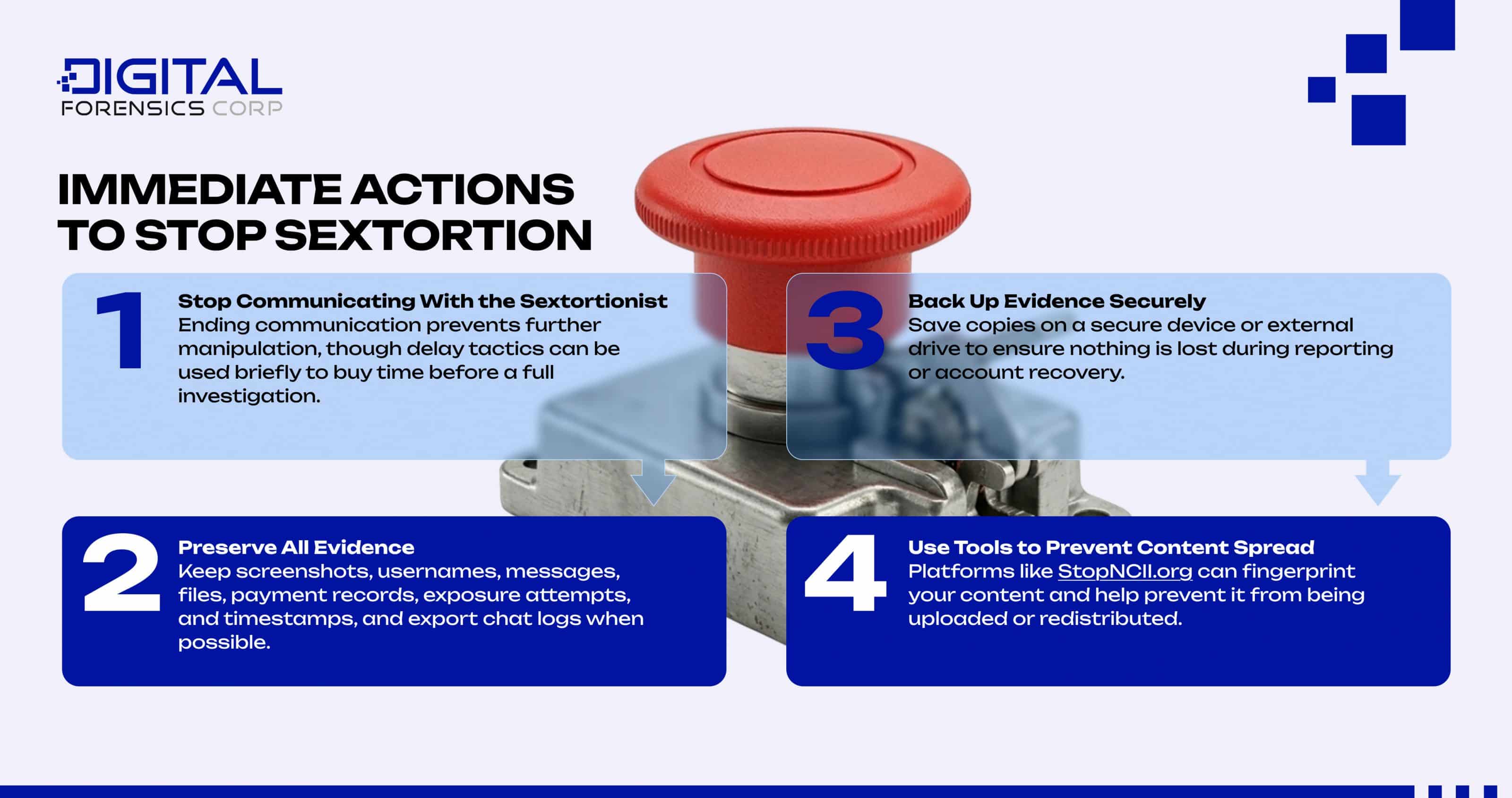 DIGITAL
FORENSICS CORP

IMMEDIATE ACTIONS TO STOP SEXTORTION

1
Stop Communicating With the Sextortionist
Ending communication prevents further manipulation, though delay tactics can be used briefly to buy time before a full investigation.

2
Preserve All Evidence
Keep screenshots, usernames, messages, files, payment records, exposure attempts, and timestamps, and export chat logs when possible.

3
Back Up Evidence Securely
Save copies on a secure device or external drive to ensure nothing is lost during reporting or account recovery.

4
Use Tools to Prevent Content Spread
Platforms like StopNCII.org can fingerprint your content and help prevent it from being uploaded or redistributed.